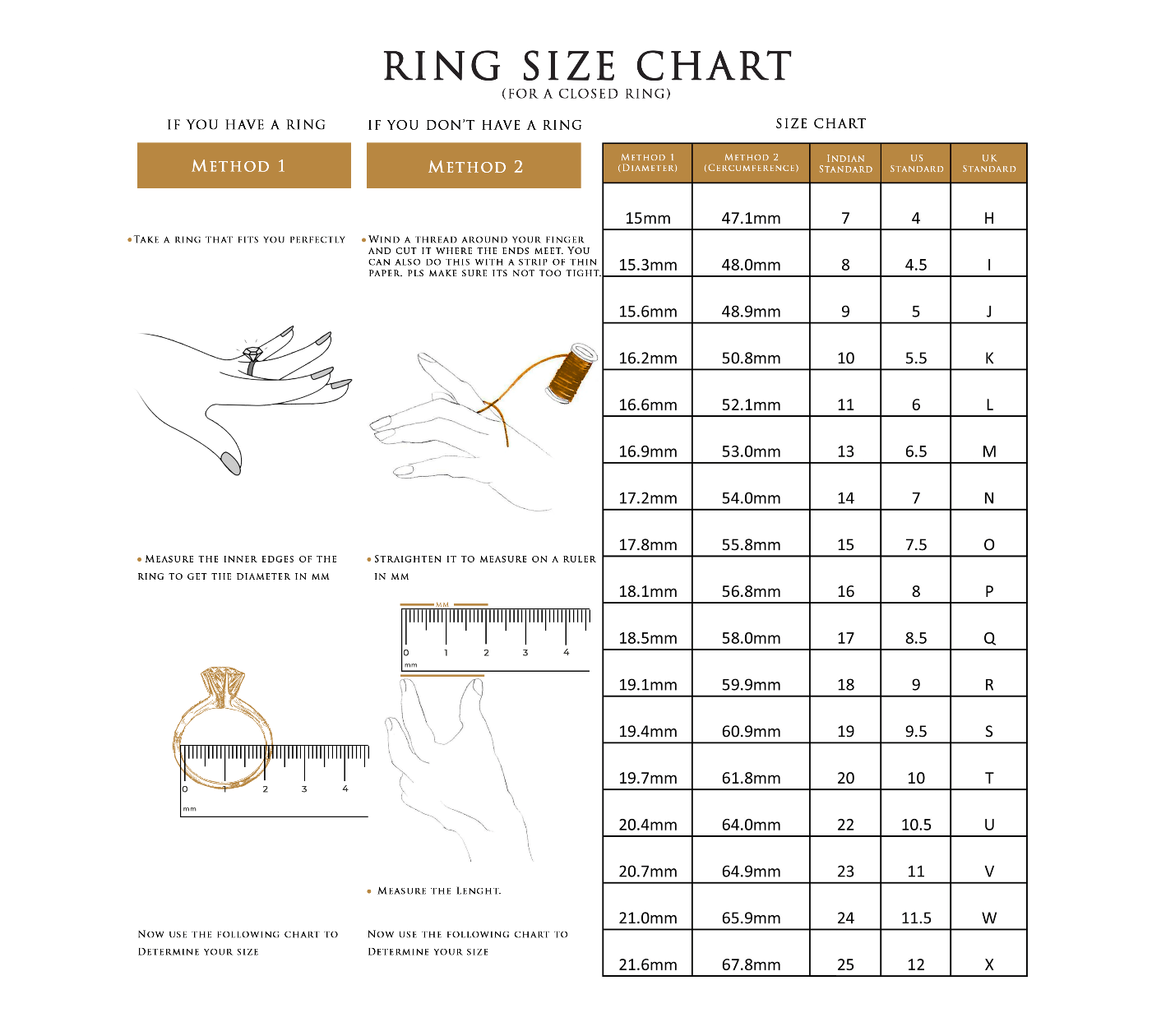 RING SIZE CHART
(FOR A CLOSED RING)

IF YOU HAVE A RING

METHOD 1

• TAKE A RING THAT FITS YOU PERFECTLY

• MEASURE THE INNER EDGES OF THE RING TO GET THE DIAMETER IN MM

0 1 2 3 4
mm

NOW USE THE FOLLOWING CHART TO DETERMINE YOUR SIZE

IF YOU DON'T HAVE A RING

METHOD 2

• WIND A THREAD AROUND YOUR FINGER AND CUT IT WHERE THE ENDS MEET. YOU CAN ALSO DO THIS WITH A STRIP OF THIN PAPER. PLS MAKE SURE ITS NOT TOO TIGHT.

• STRAIGHTEN IT TO MEASURE ON A RULER IN MM

MM
0 1 2 3 4
mm

• MEASURE THE LENGHT.

NOW USE THE FOLLOWING CHART TO DETERMINE YOUR SIZE

SIZE CHART

| METHOD 1 (DIAMETER) | METHOD 2 (CERCUMFERENCE) | INDIAN STANDARD | US STANDARD | UK STANDARD |
|---|---|---|---|---|
| 15mm | 47.1mm | 7 | 4 | H |
| 15.3mm | 48.0mm | 8 | 4.5 | I |
| 15.6mm | 48.9mm | 9 | 5 | J |
| 16.2mm | 50.8mm | 10 | 5.5 | K |
| 16.6mm | 52.1mm | 11 | 6 | L |
| 16.9mm | 53.0mm | 13 | 6.5 | M |
| 17.2mm | 54.0mm | 14 | 7 | N |
| 17.8mm | 55.8mm | 15 | 7.5 | O |
| 18.1mm | 56.8mm | 16 | 8 | P |
| 18.5mm | 58.0mm | 17 | 8.5 | Q |
| 19.1mm | 59.9mm | 18 | 9 | R |
| 19.4mm | 60.9mm | 19 | 9.5 | S |
| 19.7mm | 61.8mm | 20 | 10 | T |
| 20.4mm | 64.0mm | 22 | 10.5 | U |
| 20.7mm | 64.9mm | 23 | 11 | V |
| 21.0mm | 65.9mm | 24 | 11.5 | W |
| 21.6mm | 67.8mm | 25 | 12 | X |